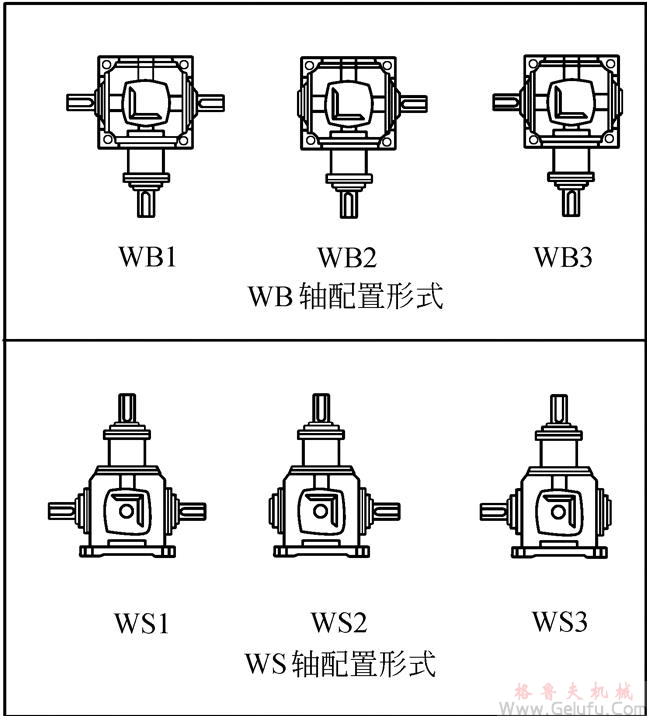 WB1 WB2 WB3
WB 轴配置形式

WS1 WS2 WS3
WS 轴配置形式

格鲁夫机械
www.Gelufu.Com