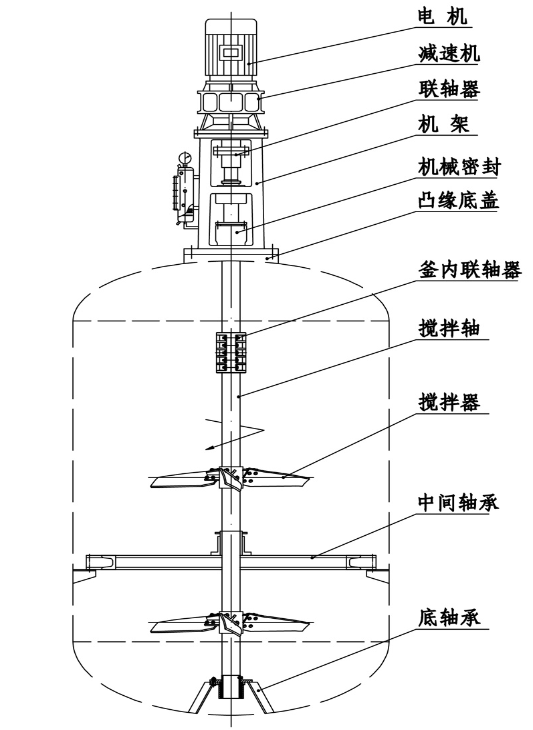 电 机
减速机
联轴器
机 架
机械密封
凸缘底盖
釜内联轴器
搅拌轴
搅拌器
中间轴承
底轴承